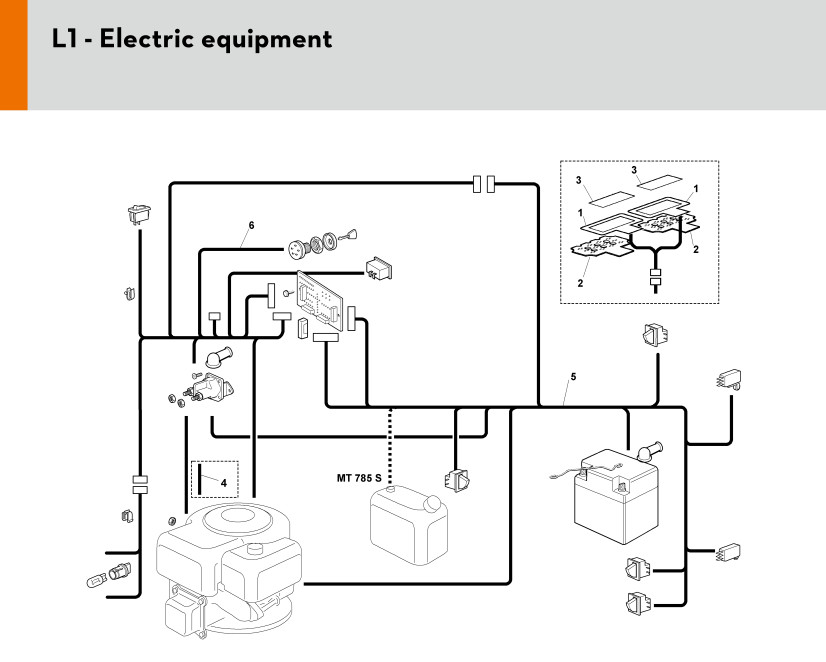 L1 - Electric equipment

3
3
1
1
2
2
6
5
4
MT 785 S